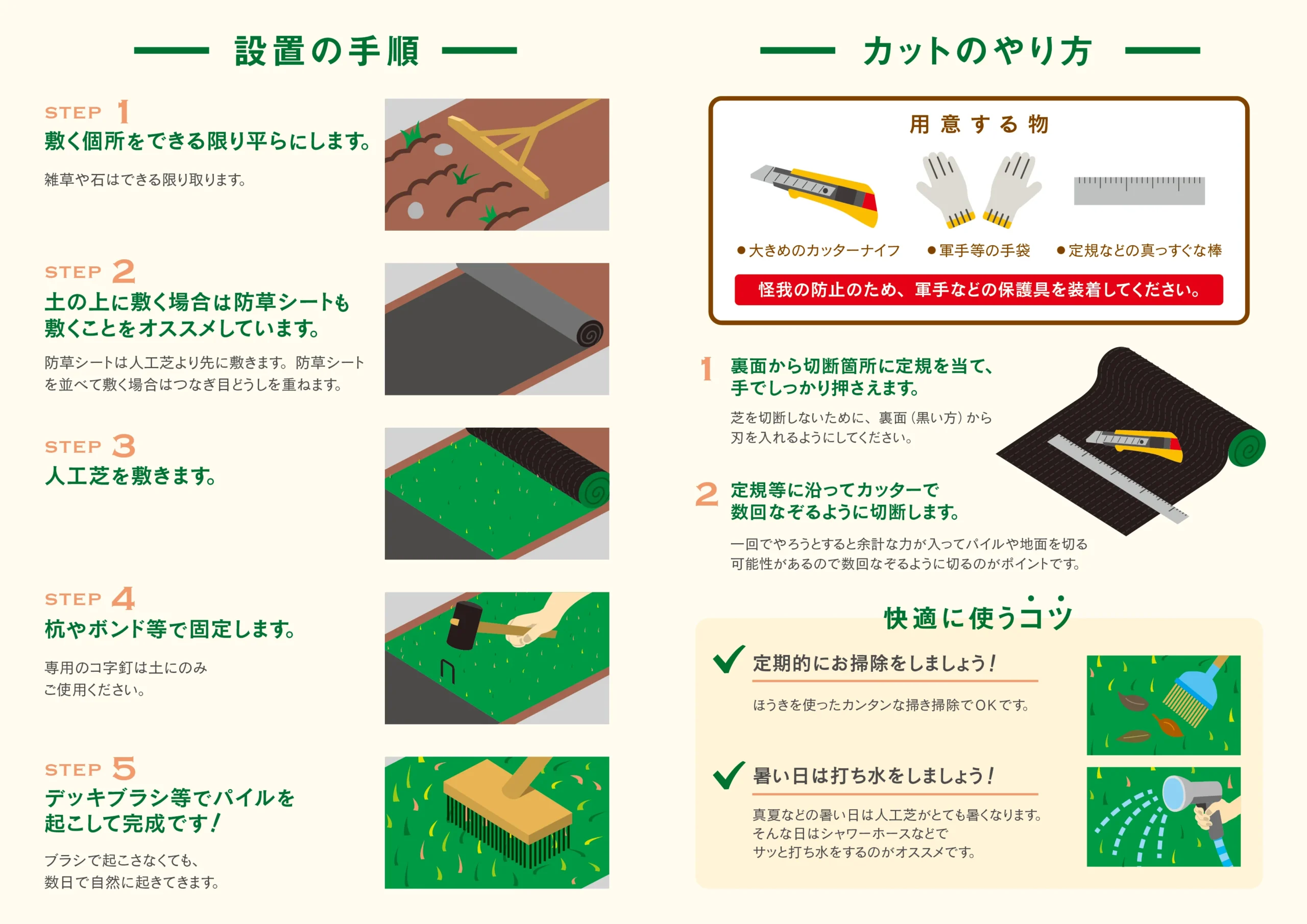 設置の手順

STEP 1
敷く個所をできる限り平らにします。

雑草や石はできる限り取ります。

STEP 2
土の上に敷く場合は防草シートも敷くことをオススメしています。

防草シートは人工芝より先に敷きます。防草シートを並べて敷く場合はつなぎ目どうしを重ねます。

STEP 3
人工芝を敷きます。

STEP 4
杭やボンド等で固定します。

専用のコ字釘は土にのみご使用ください。

STEP 5
デッキブラシ等でパイルを起こして完成です！

ブラシで起こさなくても、数日で自然に起きてきます。

カットのやり方

用意する物

●大きめのカッターナイフ　●軍手等の手袋　●定規などの真っすぐな棒

怪我の防止のため、軍手などの保護具を装着してください。

1 裏面から切断箇所に定規を当て、手でしっかり押さえます。

芝を切断しないために、裏面（黒い方）から刃を入れるようにしてください。

2 定規等に沿ってカッターで数回なぞるように切断します。

一回でやろうとすると余計な力が入ってパイルや地面を切る可能性があるので数回なぞるように切るのがポイントです。

快適に使うコツ

定期的にお掃除をしましょう！

ほうきを使ったカンタンな掃き掃除でOKです。

暑い日は打ち水をしましょう！

真夏などの暑い日は人工芝がとても暑くなります。そんな日はシャワーホースなどでサッと打ち水をするのがオススメです。